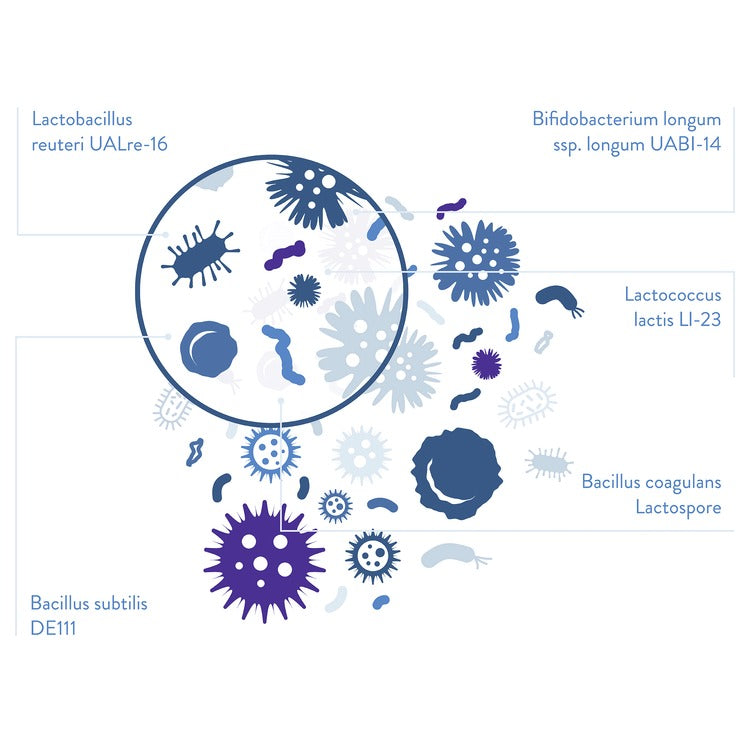 Lactobacillus reuteri UALre-16

Bifidobacterium longum ssp. longum UABI-14

Lactococcus lactis LI-23

Bacillus coagulans Lactospore

Bacillus subtilis DE111